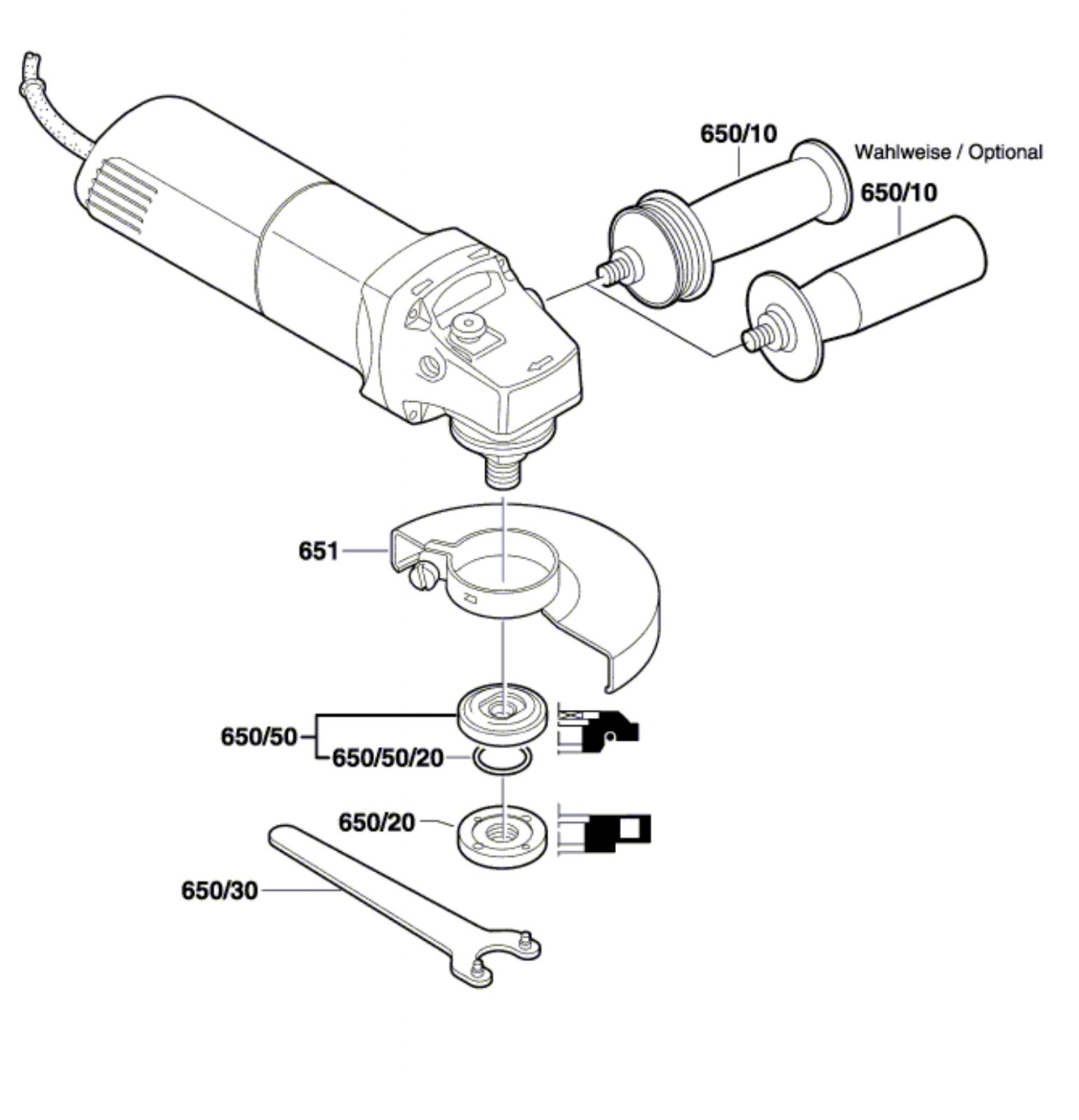 650/10

Wahlweise / Optional

650/10

651

650/50

650/50/20

650/20

650/30